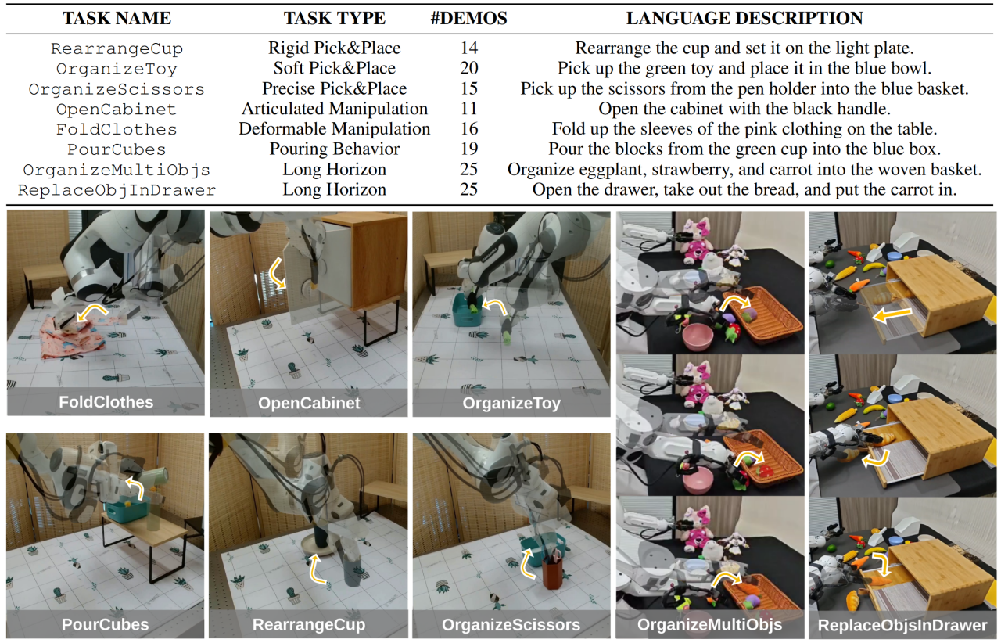 | TASK NAME | TASK TYPE | #DEMOS | LANGUAGE DESCRIPTION |
|---|---|---|---|
| RearrangeCup | Rigid Pick&Place | 14 | Rearrange the cup and set it on the light plate. |
| OrganizeToy | Soft Pick&Place | 20 | Pick up the green toy and place it in the blue bowl. |
| OrganizeScissors | Precise Pick&Place | 15 | Pick up the scissors from the pen holder into the blue basket. |
| OpenCabinet | Articulated Manipulation | 11 | Open the cabinet with the black handle. |
| FoldClothes | Deformable Manipulation | 16 | Fold up the sleeves of the pink clothing on the table. |
| PourCubes | Pouring Behavior | 19 | Pour the blocks from the green cup into the blue box. |
| OrganizeMultiObjs | Long Horizon | 25 | Organize eggplant, strawberry, and carrot into the woven basket. |
| ReplaceObjInDrawer | Long Horizon | 25 | Open the drawer, take out the bread, and put the carrot in. |

FoldClothes

OpenCabinet

OrganizeToy

PourCubes

RearrangeCup

OrganizeScissors

OrganizeMultiObjs

ReplaceObjsInDrawer