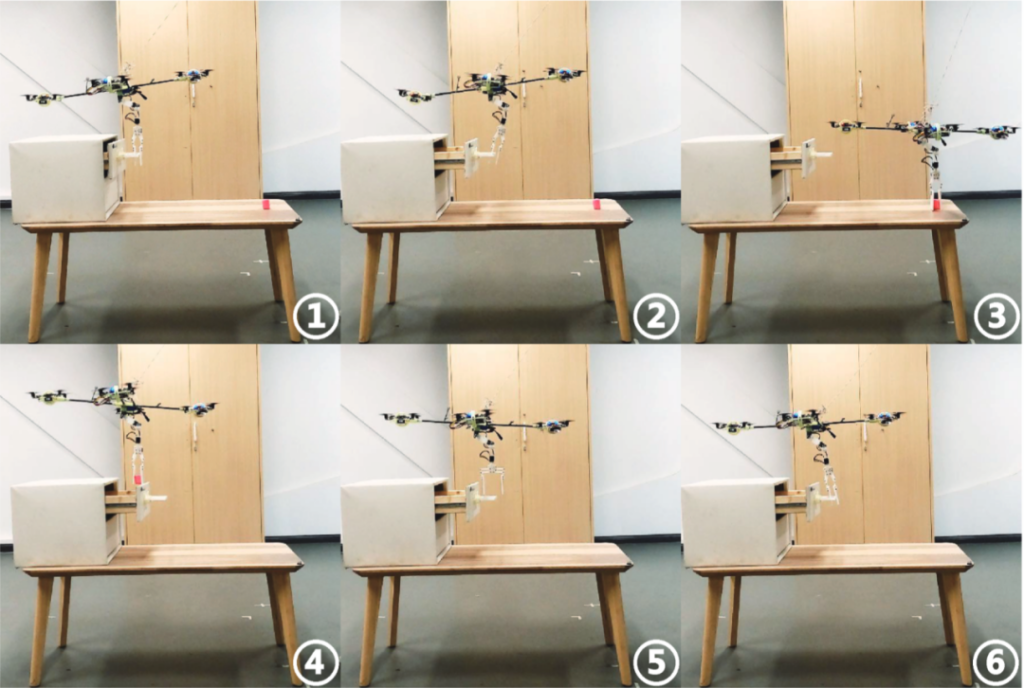 ①
②
③
④
⑤
⑥