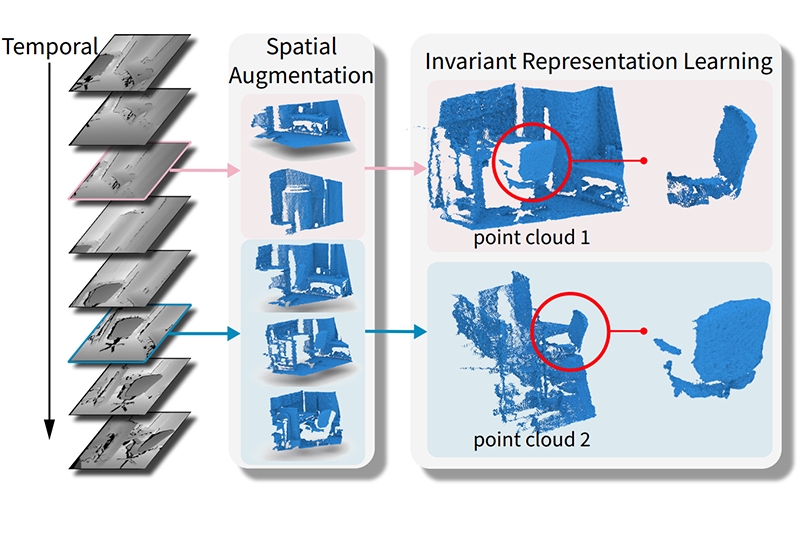 Temporal

Spatial Augmentation

Invariant Representation Learning

point cloud 1

point cloud 2